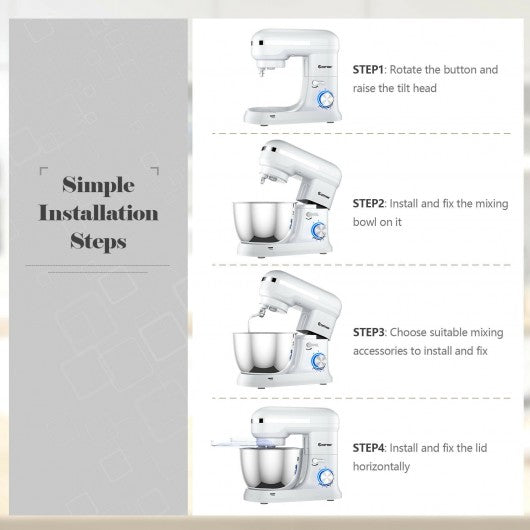 Simple Installation Steps

STEP1: Rotate the button and raise the tilt head

STEP2: Install and fix the mixing bowl on it

STEP3: Choose suitable mixing accessories to install and fix

STEP4: Install and fix the lid horizontally