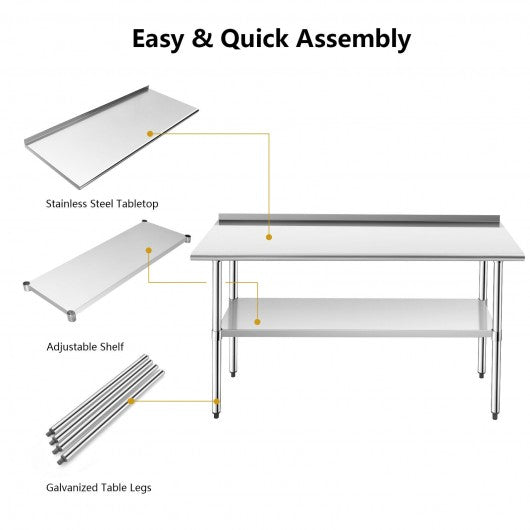 Easy & Quick Assembly

Stainless Steel Tabletop

Adjustable Shelf

Galvanized Table Legs