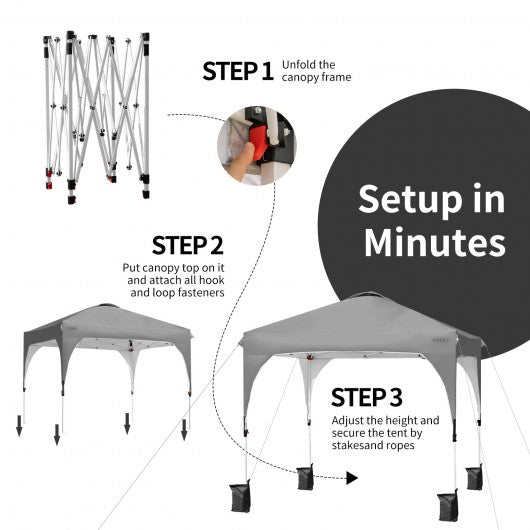 STEP 1 Unfold the canopy frame

Setup in Minutes

STEP 2
Put canopy top on it and attach all hook and loop fasteners

STEP 3
Adjust the height and secure the tent by stakesand ropes