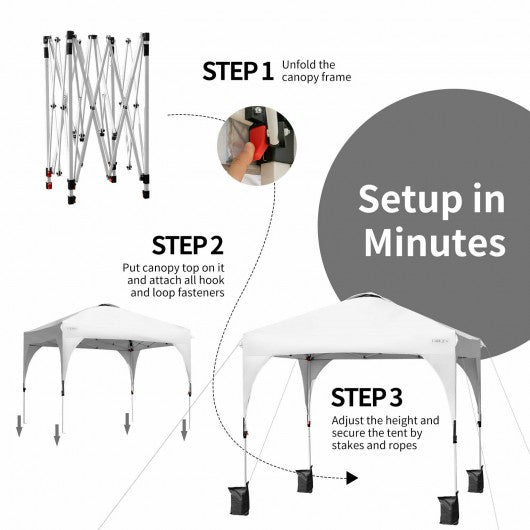 STEP 1 Unfold the canopy frame

Setup in Minutes

STEP 2
Put canopy top on it and attach all hook and loop fasteners

STEP 3
Adjust the height and secure the tent by stakes and ropes